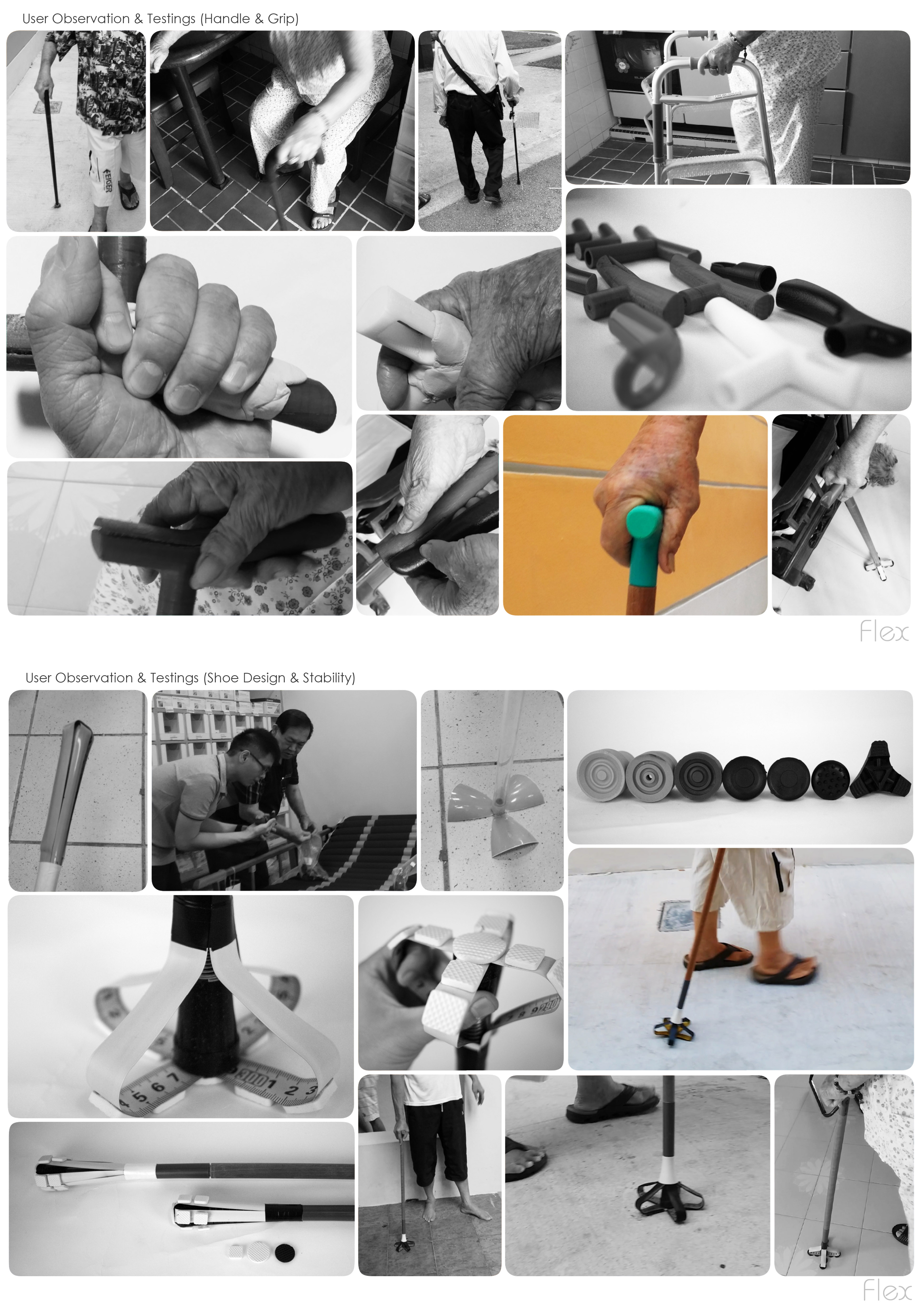 User Observation & Testings (Handle & Grip)

Flex

User Observation & Testings (Shoe Design & Stability)

Flex